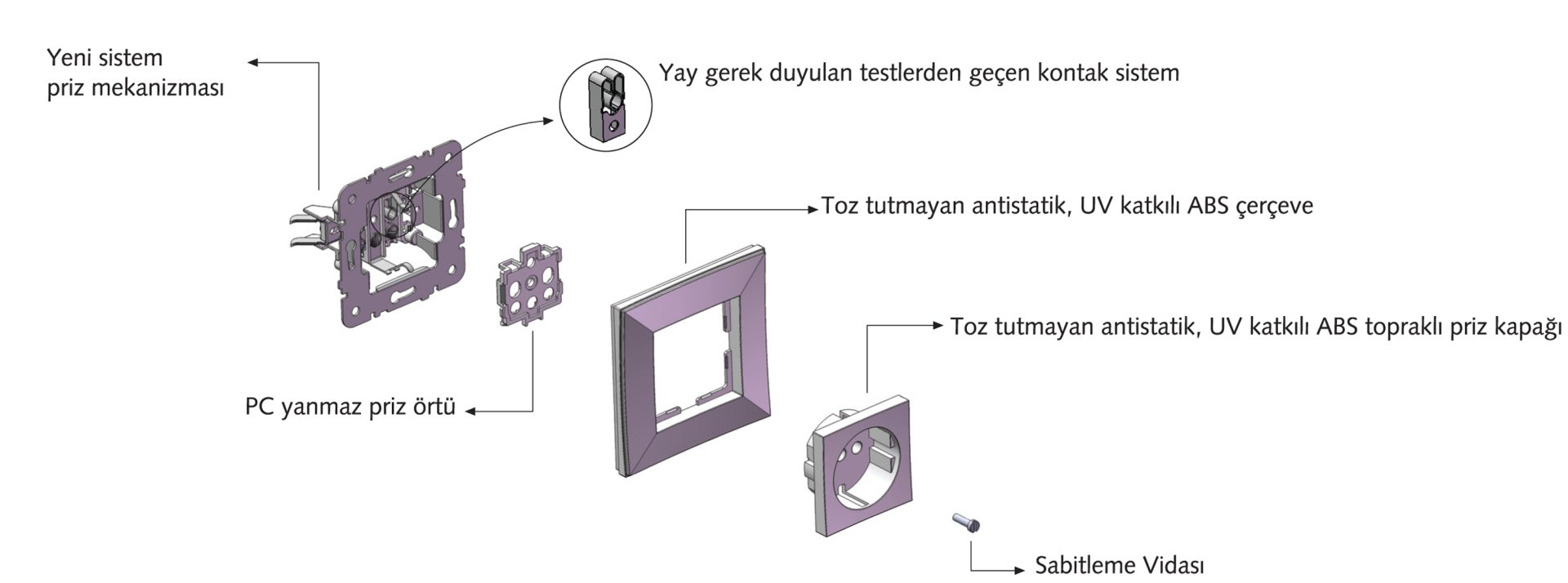 Yeni sistem
priz mekanizması

Yay gerek duyulan testlerden geçen kontak sistem

Toz tutmayan antistatik, UV katkılı ABS çerçeve

Toz tutmayan antistatik, UV katkılı ABS topraklı priz kapağı

PC yanmaz priz örtü

Sabitleme Vidası